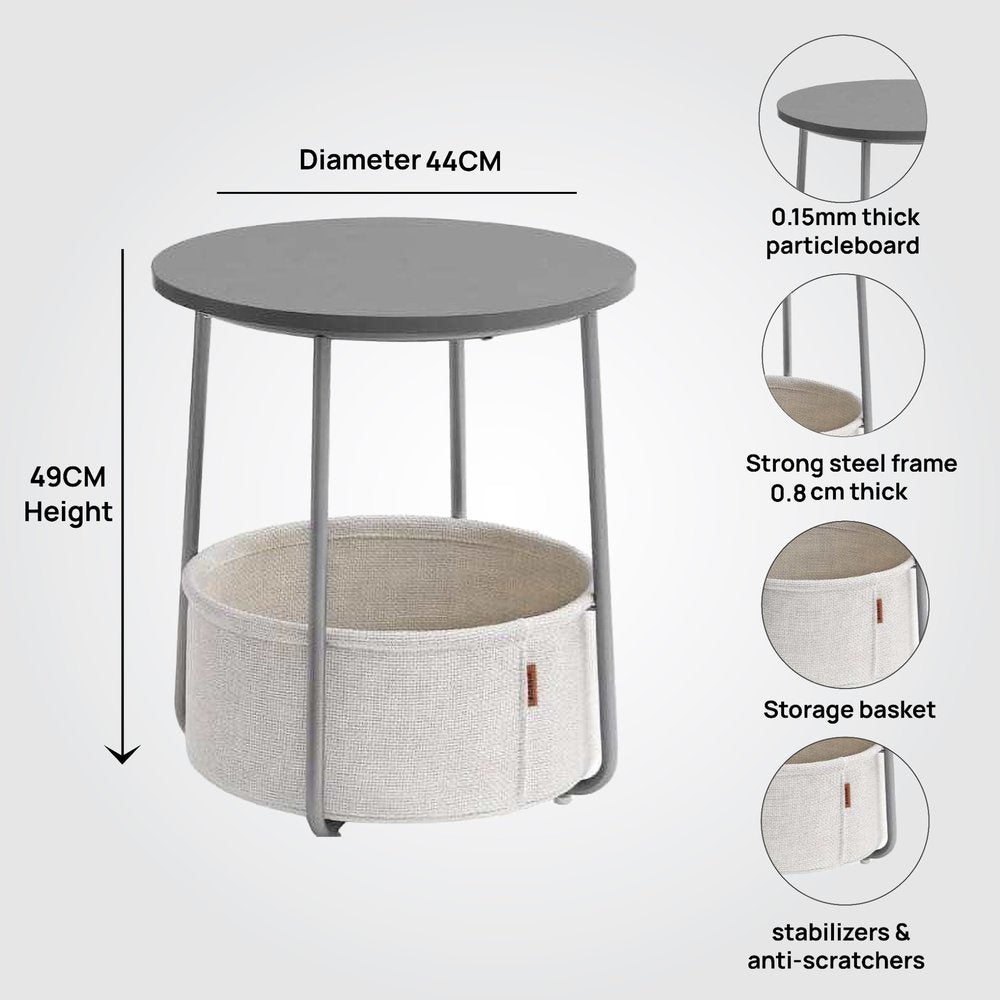 Diameter 44CM

49CM
Height

0.15mm thick
particleboard

Strong steel frame
0.8 cm thick

Storage basket

stabilizers &
anti-scratchers